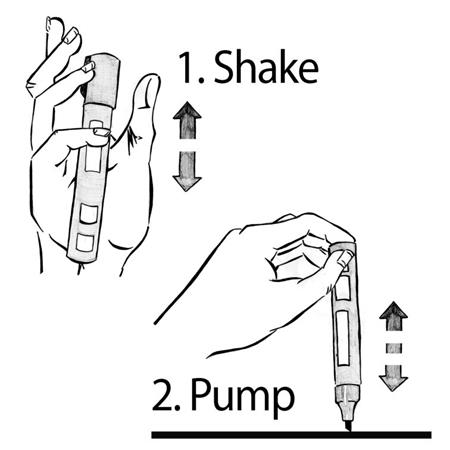 1. Shake

2. Pump